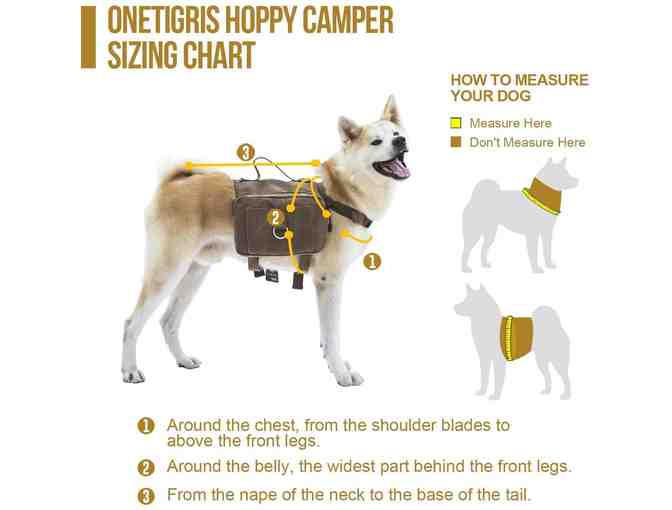 ONETIGRIS HOPPY CAMPER SIZING CHART

HOW TO MEASURE YOUR DOG

Measure Here

Don't Measure Here

3

2

1

1 Around the chest, from the shoulder blades to above the front legs.

2 Around the belly, the widest part behind the front legs.

3 From the nape of the neck to the base of the tail.