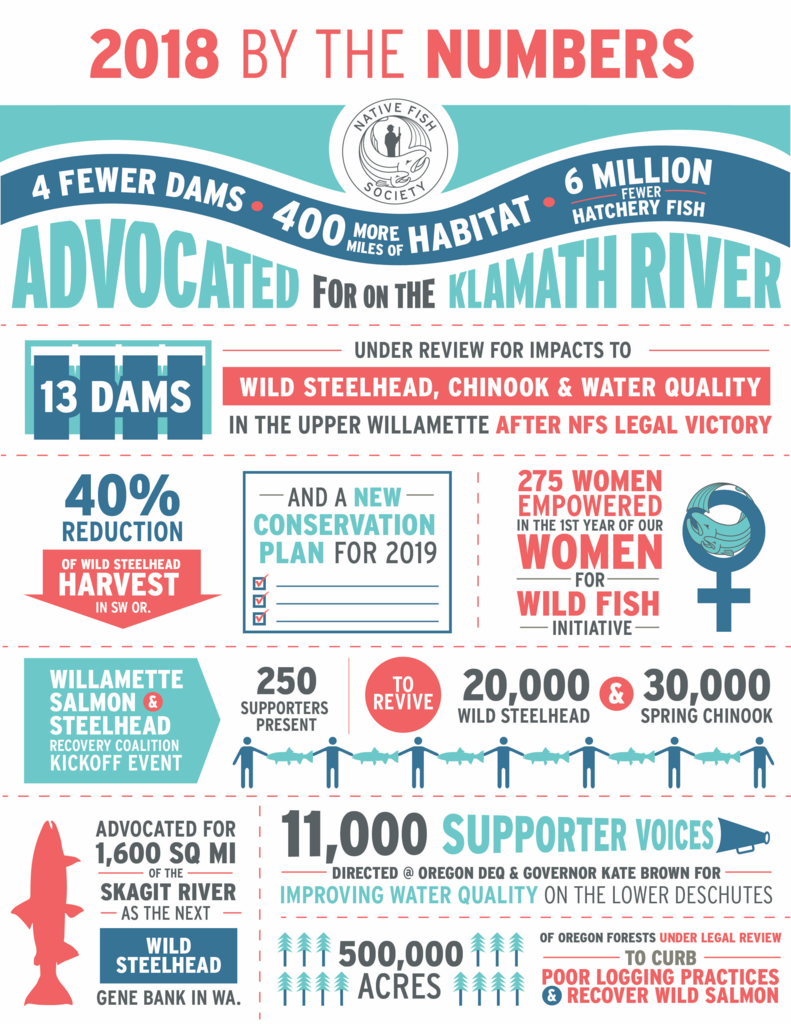 2018 BY THE NUMBERS

NATIVE FISH SOCIETY

4 FEWER DAMS • 400 MORE MILES OF HABITAT • 6 MILLION FEWER HATCHERY FISH

ADVOCATED FOR ON THE KLAMATH RIVER

13 DAMS

UNDER REVIEW FOR IMPACTS TO WILD STEELHEAD, CHINOOK & WATER QUALITY IN THE UPPER WILLAMETTE AFTER NFS LEGAL VICTORY

40% REDUCTION OF WILD STEELHEAD HARVEST IN SW OR.

AND A NEW CONSERVATION PLAN FOR 2019

275 WOMEN EMPOWERED IN THE 1ST YEAR OF OUR WOMEN FOR WILD FISH INITIATIVE

WILLAMETTE SALMON & STEELHEAD RECOVERY COALITION KICKOFF EVENT

250 SUPPORTERS PRESENT

TO REVIVE

20,000 WILD STEELHEAD & 30,000 SPRING CHINOOK

ADVOCATED FOR 1,600 SQ MI OF THE SKAGIT RIVER AS THE NEXT WILD STEELHEAD GENE BANK IN WA.

11,000 SUPPORTER VOICES

DIRECTED @ OREGON DEQ & GOVERNOR KATE BROWN FOR IMPROVING WATER QUALITY ON THE LOWER DESCHUTES

500,000 ACRES

OF OREGON FORESTS UNDER LEGAL REVIEW TO CURB POOR LOGGING PRACTICES & RECOVER WILD SALMON