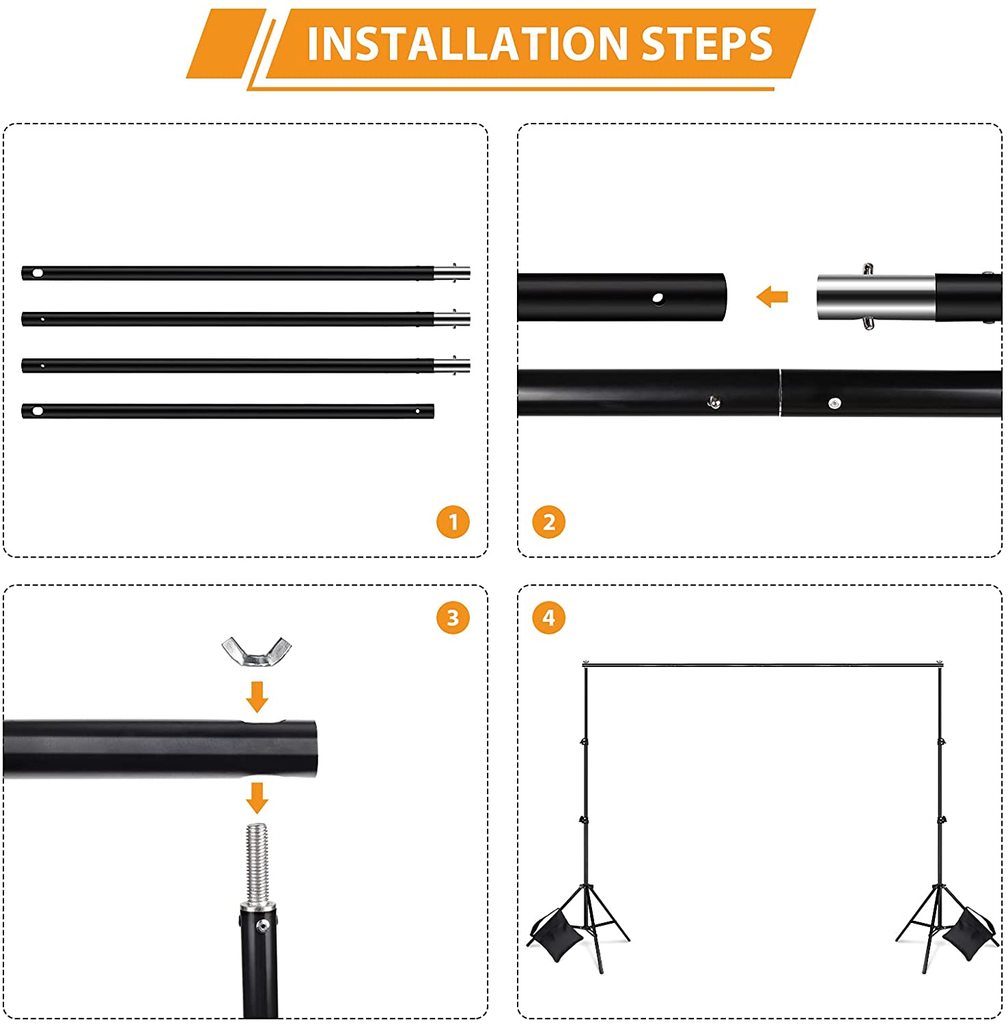 INSTALLATION STEPS

1

2

3

4