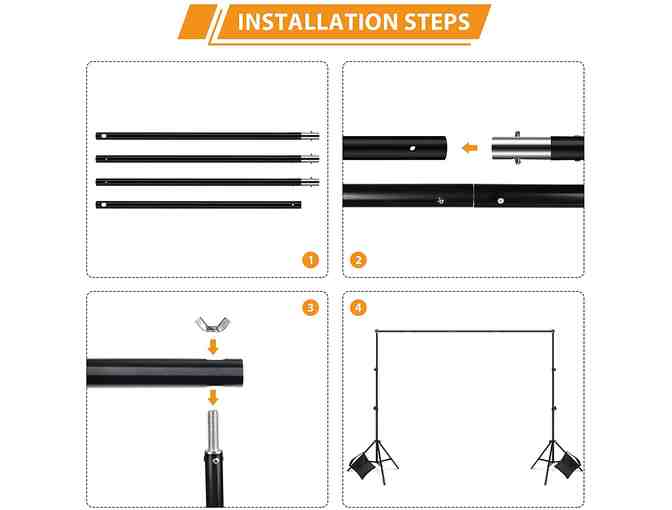 INSTALLATION STEPS

1

2

3

4