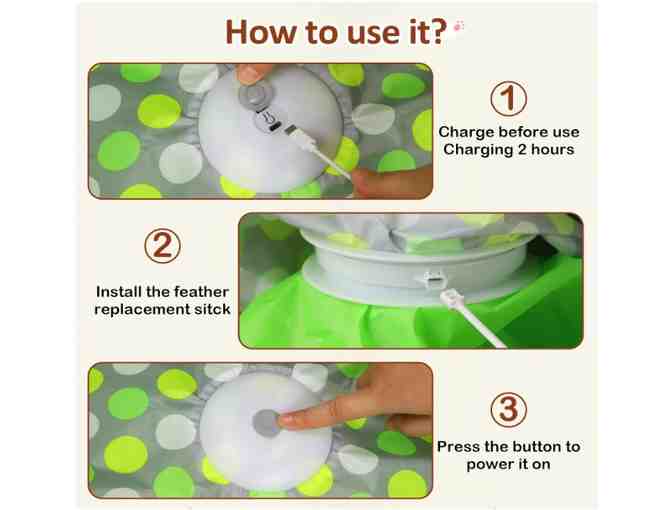 How to use it?

①
Charge before use
Charging 2 hours

②
Install the feather replacement sitck

③
Press the button to power it on