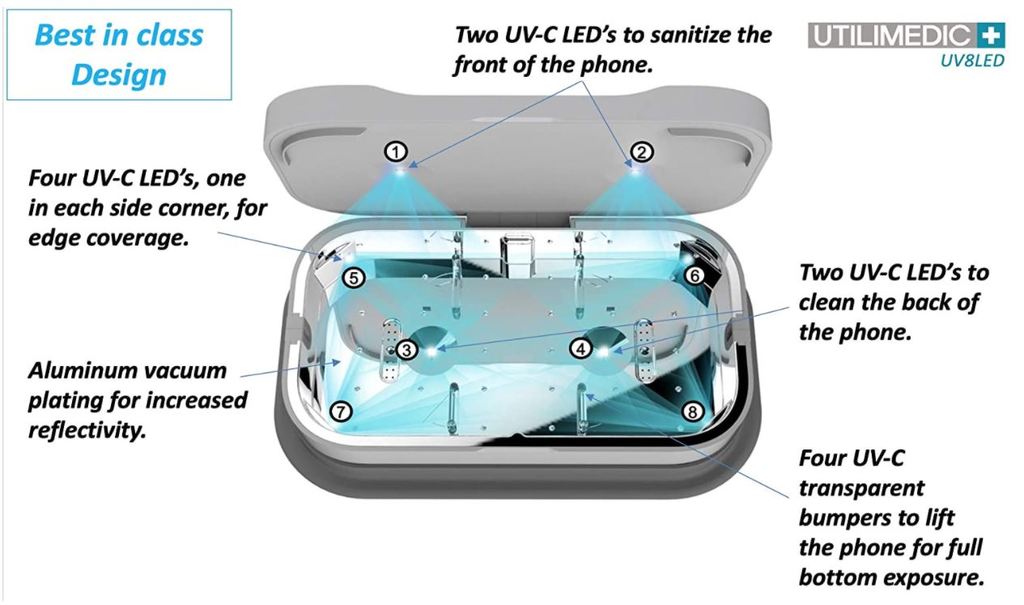 Best in class Design

Two UV-C LED's to sanitize the front of the phone.

UTILIMEDIC
UV8LED

1

2

Four UV-C LED's, one in each side corner, for edge coverage.

5

6

Two UV-C LED's to clean the back of the phone.

3

4

Aluminum vacuum plating for increased reflectivity.

7

8

Four UV-C transparent bumpers to lift the phone for full bottom exposure.