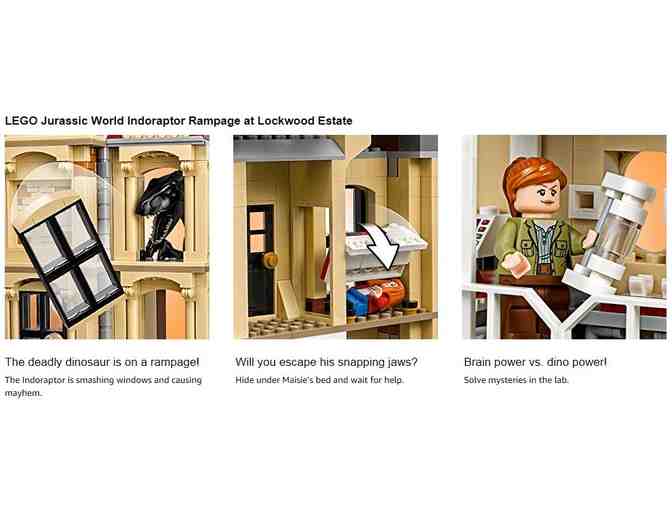 LEGO Jurassic World Indoraptor Rampage at Lockwood Estate

The deadly dinosaur is on a rampage!

The Indoraptor is smashing windows and causing mayhem.

Will you escape his snapping jaws?

Hide under Maisie's bed and wait for help.

Brain power vs. dino power!

Solve mysteries in the lab.