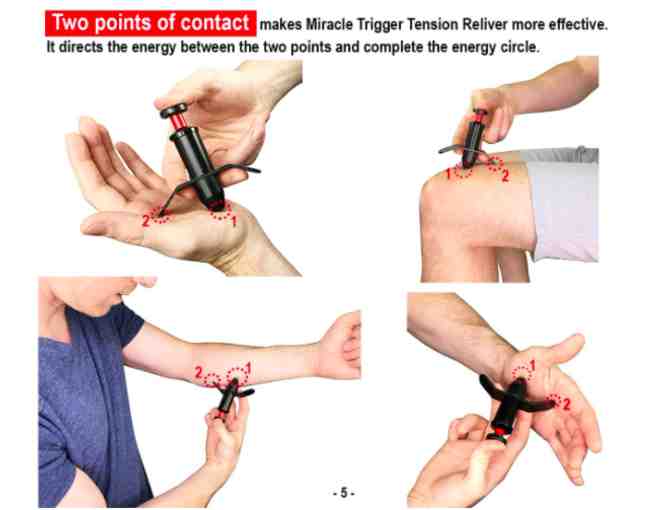 Two points of contact makes Miracle Trigger Tension Reliver more effective. It directs the energy between the two points and complete the energy circle.

2 1

1 2

2 1

1 2

- 5 -