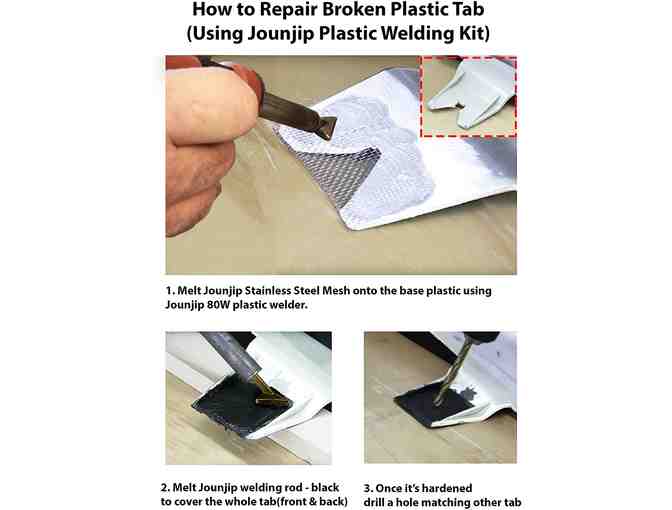 How to Repair Broken Plastic Tab
(Using Jounjip Plastic Welding Kit)

1. Melt Jounjip Stainless Steel Mesh onto the base plastic using Jounjip 80W plastic welder.

2. Melt Jounjip welding rod - black to cover the whole tab(front & back)

3. Once it's hardened drill a hole matching other tab