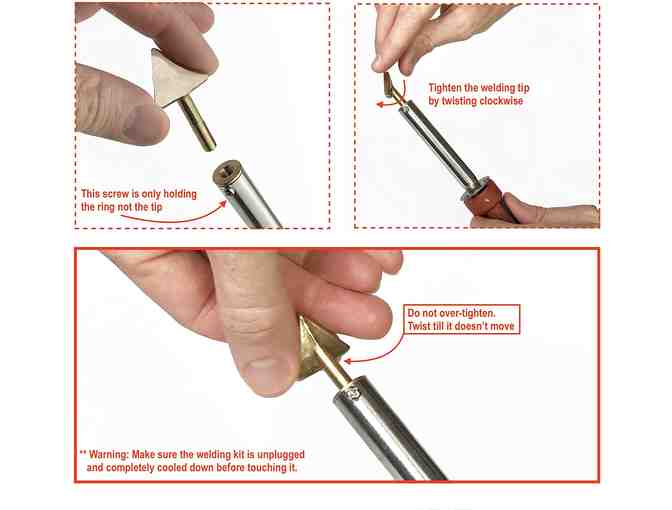 This screw is only holding the ring not the tip

Tighten the welding tip by twisting clockwise

Do not over-tighten. Twist till it doesn't move

** Warning: Make sure the welding kit is unplugged and completely cooled down before touching it.