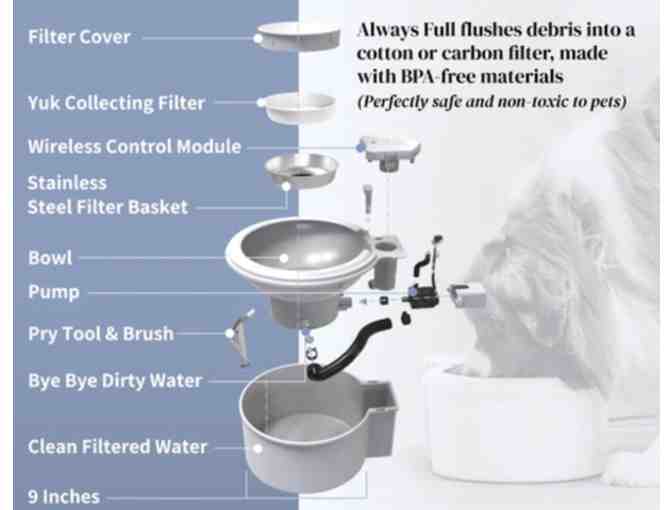 Filter Cover

Yuk Collecting Filter

Wireless Control Module

Stainless Steel Filter Basket

Bowl

Pump

Pry Tool & Brush

Bye Bye Dirty Water

Clean Filtered Water

9 Inches

Always Full flushes debris into a cotton or carbon filter, made with BPA-free materials
(Perfectly safe and non-toxic to pets)