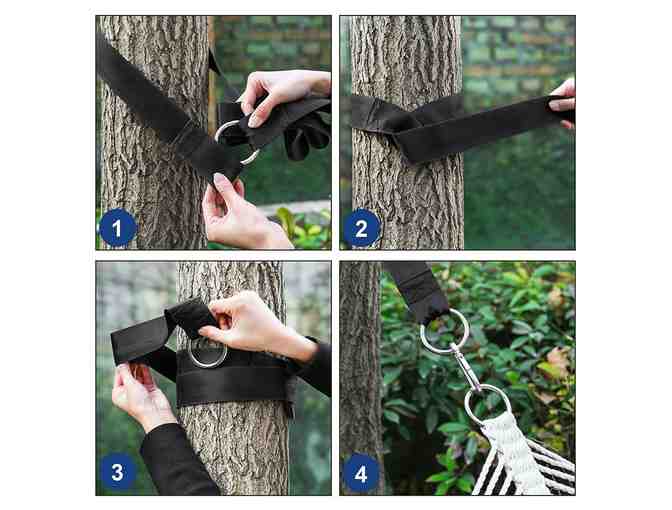 1
2
3
4